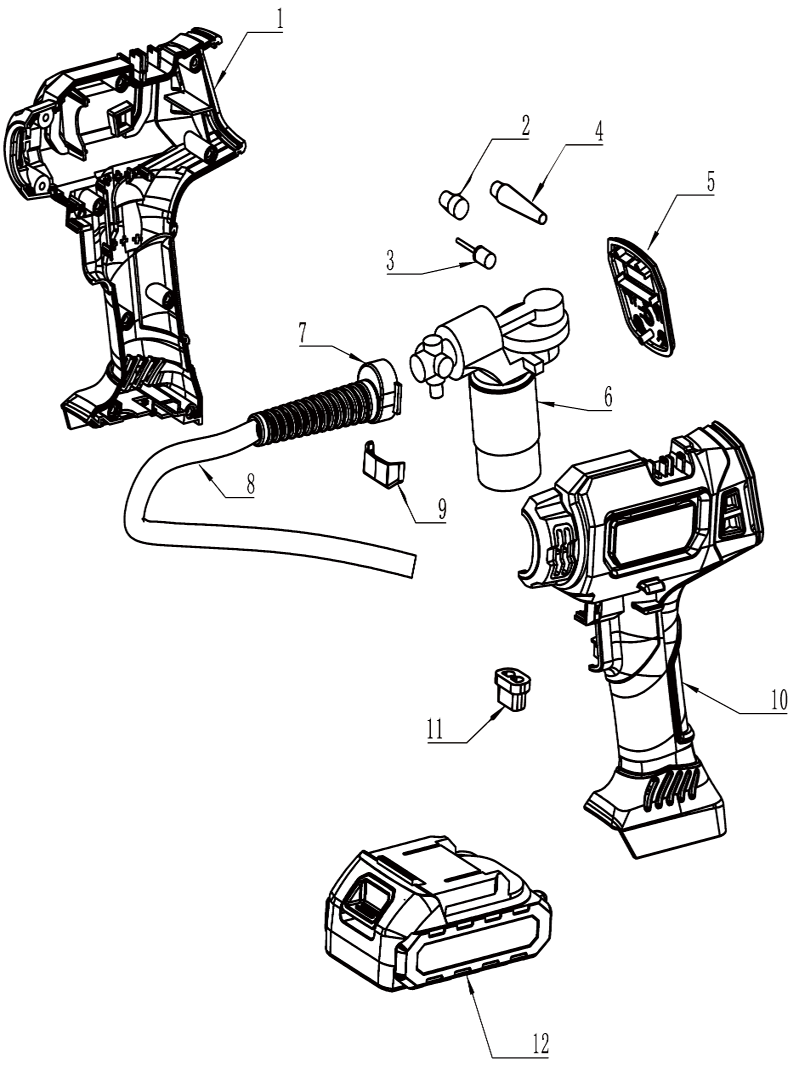 1
2
4
5
3
7
6
8
9
10
11
12